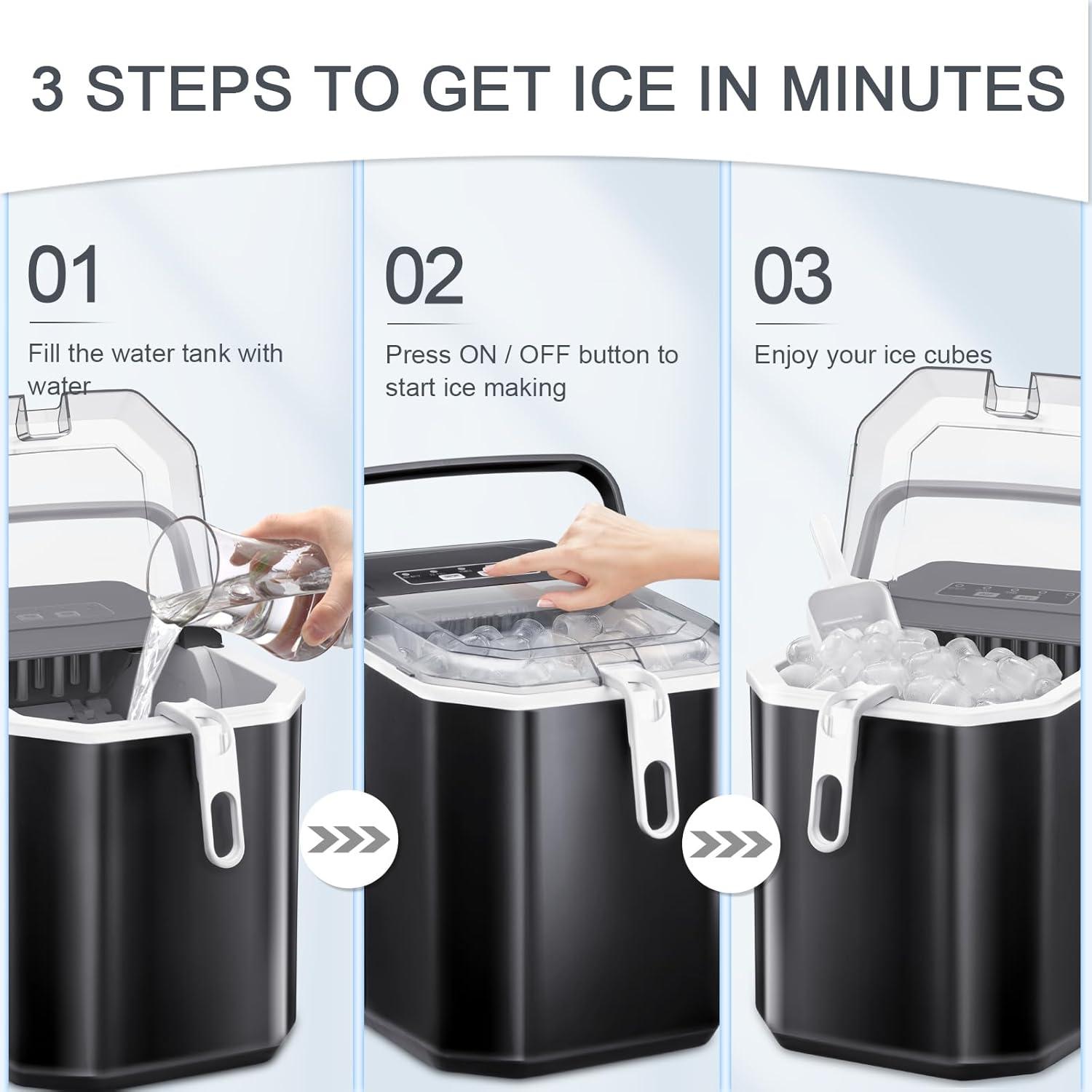 3 STEPS TO GET ICE IN MINUTES

01

Fill the water tank with water

02

Press ON / OFF button to start ice making

03

Enjoy your ice cubes