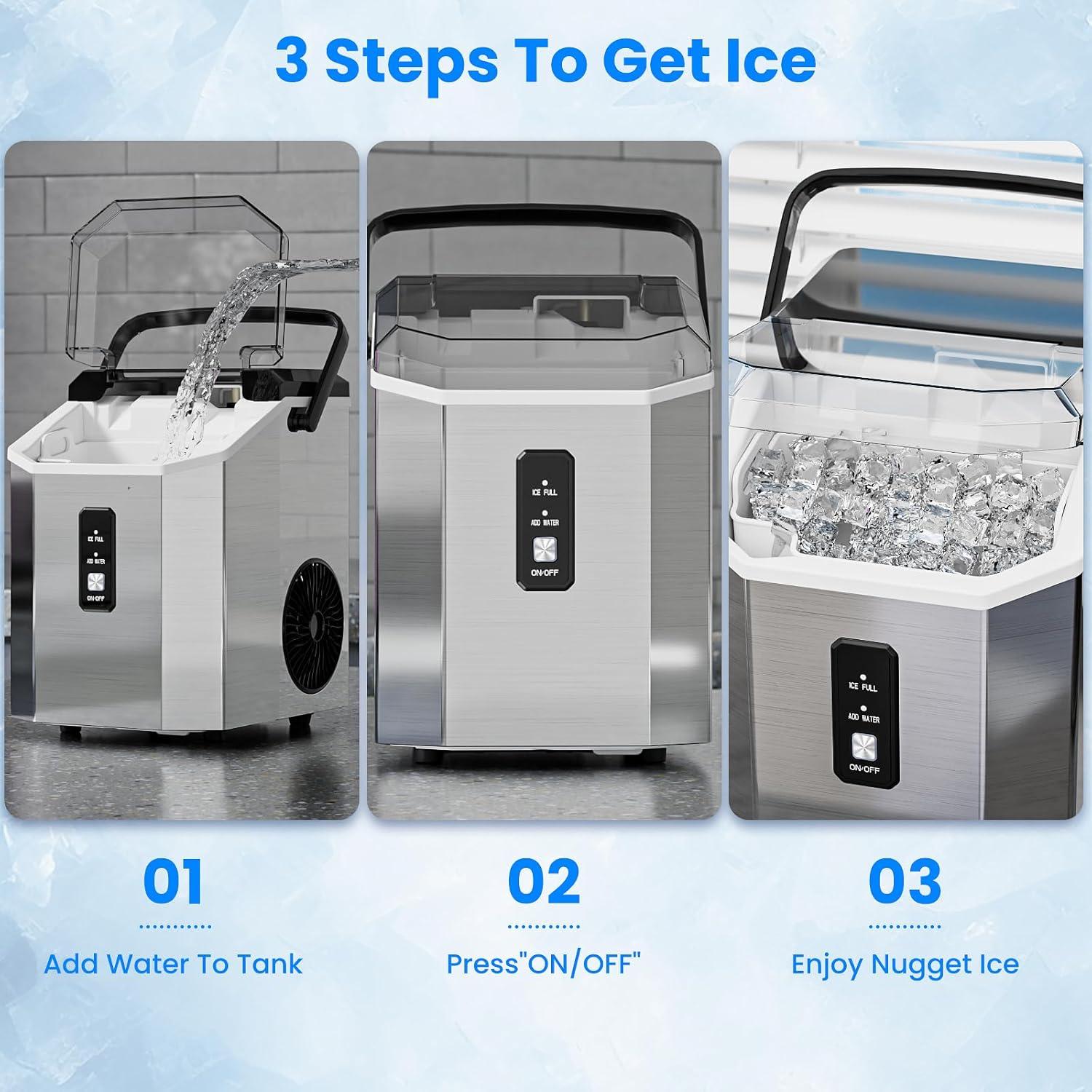 3 Steps To Get Ice

ICE FULL
ADD WATER
ON/OFF

ICE FULL
ADD WATER
ON/OFF

ICE FULL
ADD WATER
ON/OFF

01
Add Water To Tank

02
Press"ON/OFF"

03
Enjoy Nugget Ice