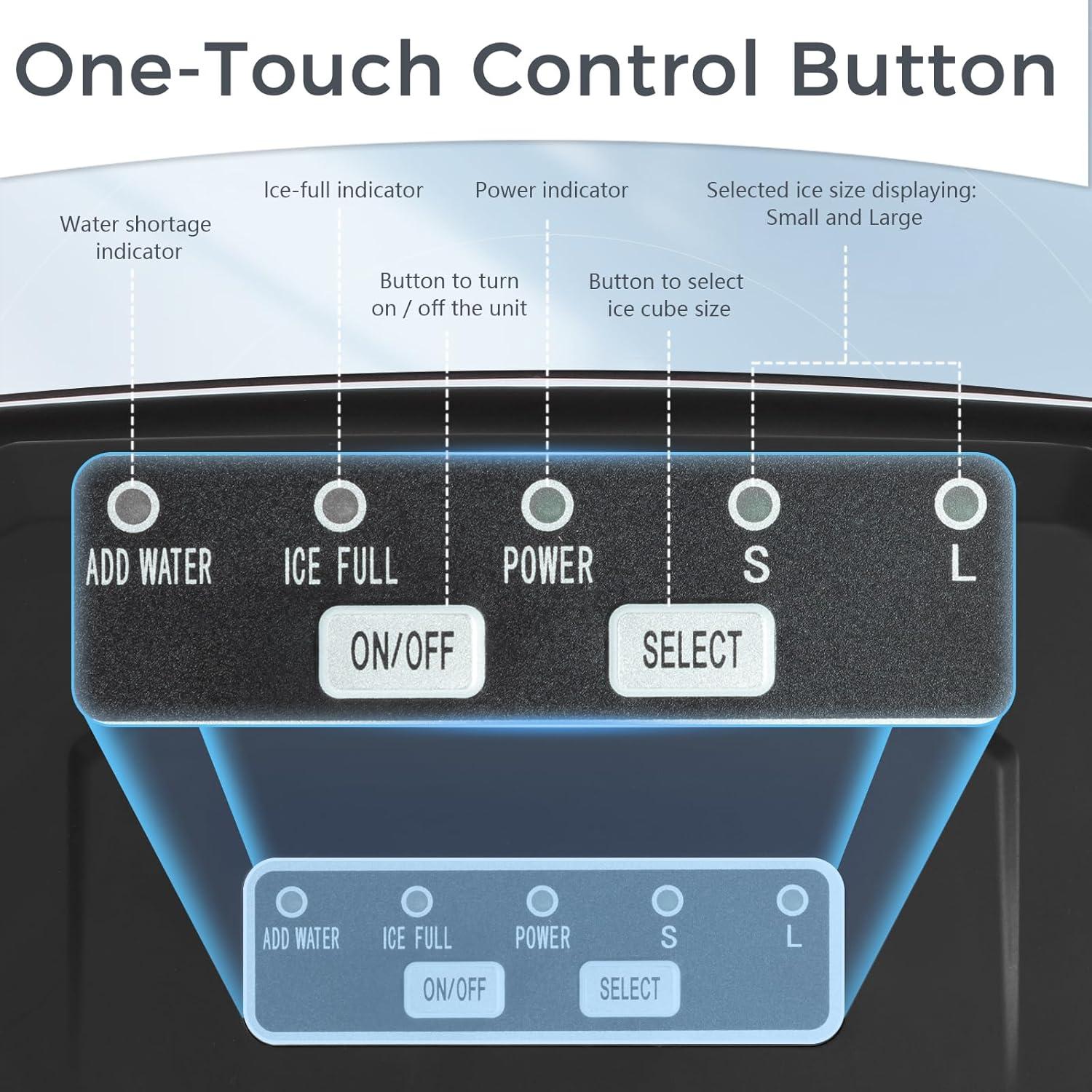 One-Touch Control Button

Water shortage indicator

Ice-full indicator

Button to turn on / off the unit

Power indicator

Button to select ice cube size

Selected ice size displaying: Small and Large

ADD WATER

ICE FULL

POWER

S

L

ON/OFF

SELECT

ADD WATER

ICE FULL

POWER

S

L

ON/OFF

SELECT