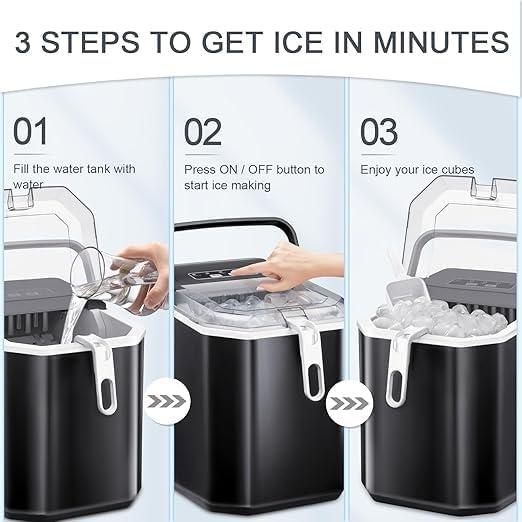 3 STEPS TO GET ICE IN MINUTES

01

Fill the water tank with water

02

Press ON / OFF button to start ice making

03

Enjoy your ice cubes