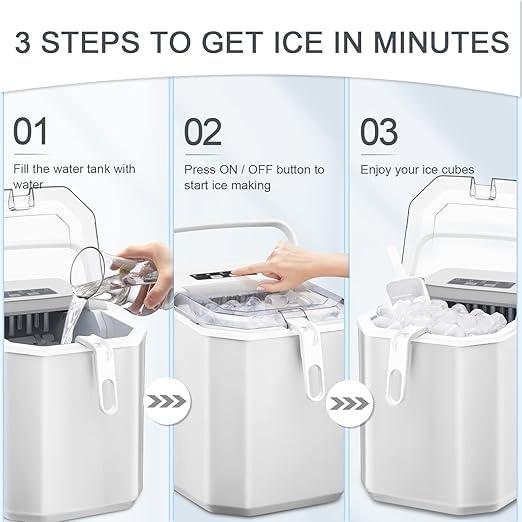 3 STEPS TO GET ICE IN MINUTES

01

Fill the water tank with water

02

Press ON / OFF button to start ice making

03

Enjoy your ice cubes