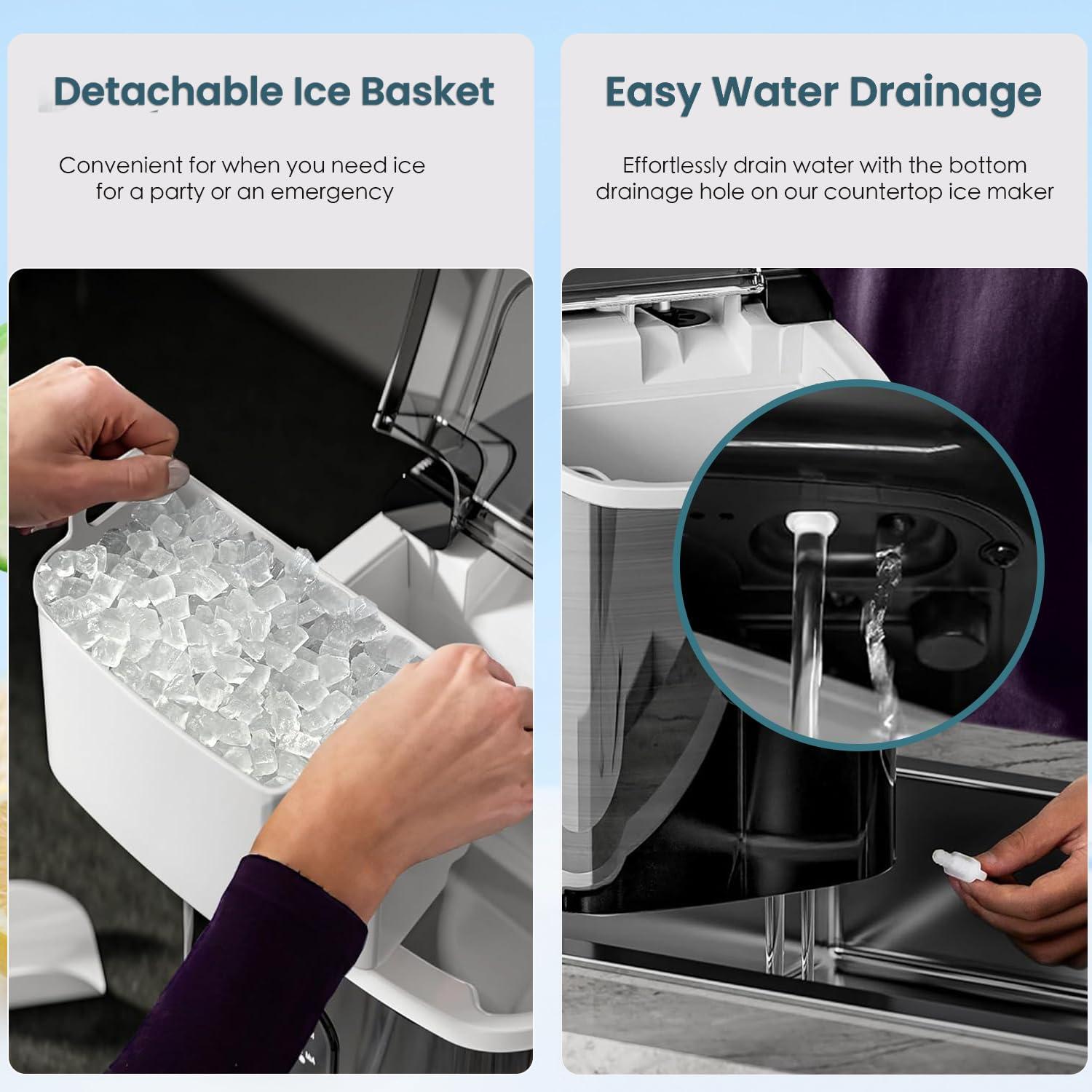 Detachable Ice Basket

Convenient for when you need ice for a party or an emergency

Easy Water Drainage

Effortlessly drain water with the bottom drainage hole on our countertop ice maker