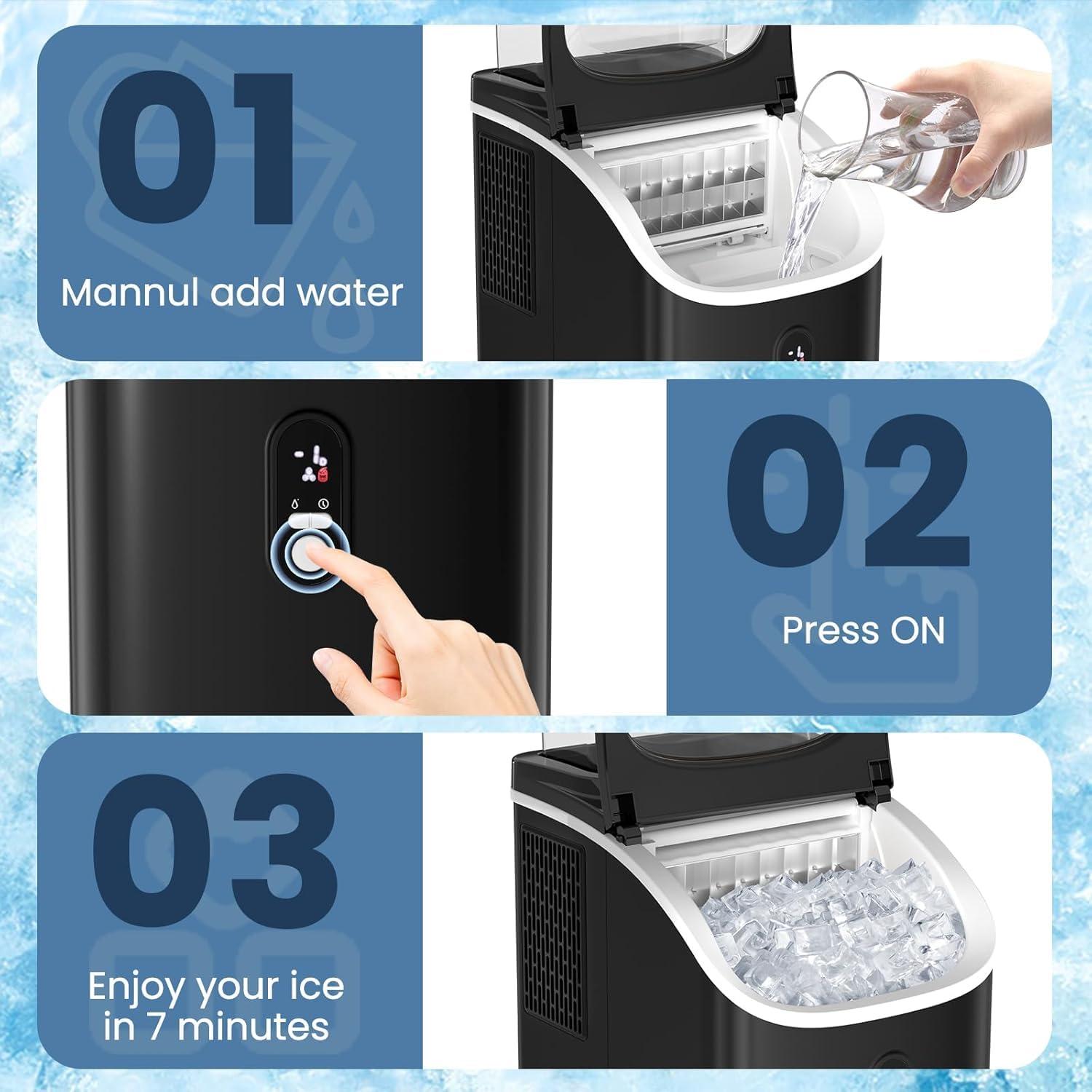 01

Mannul add water

02

Press ON

03

Enjoy your ice in 7 minutes