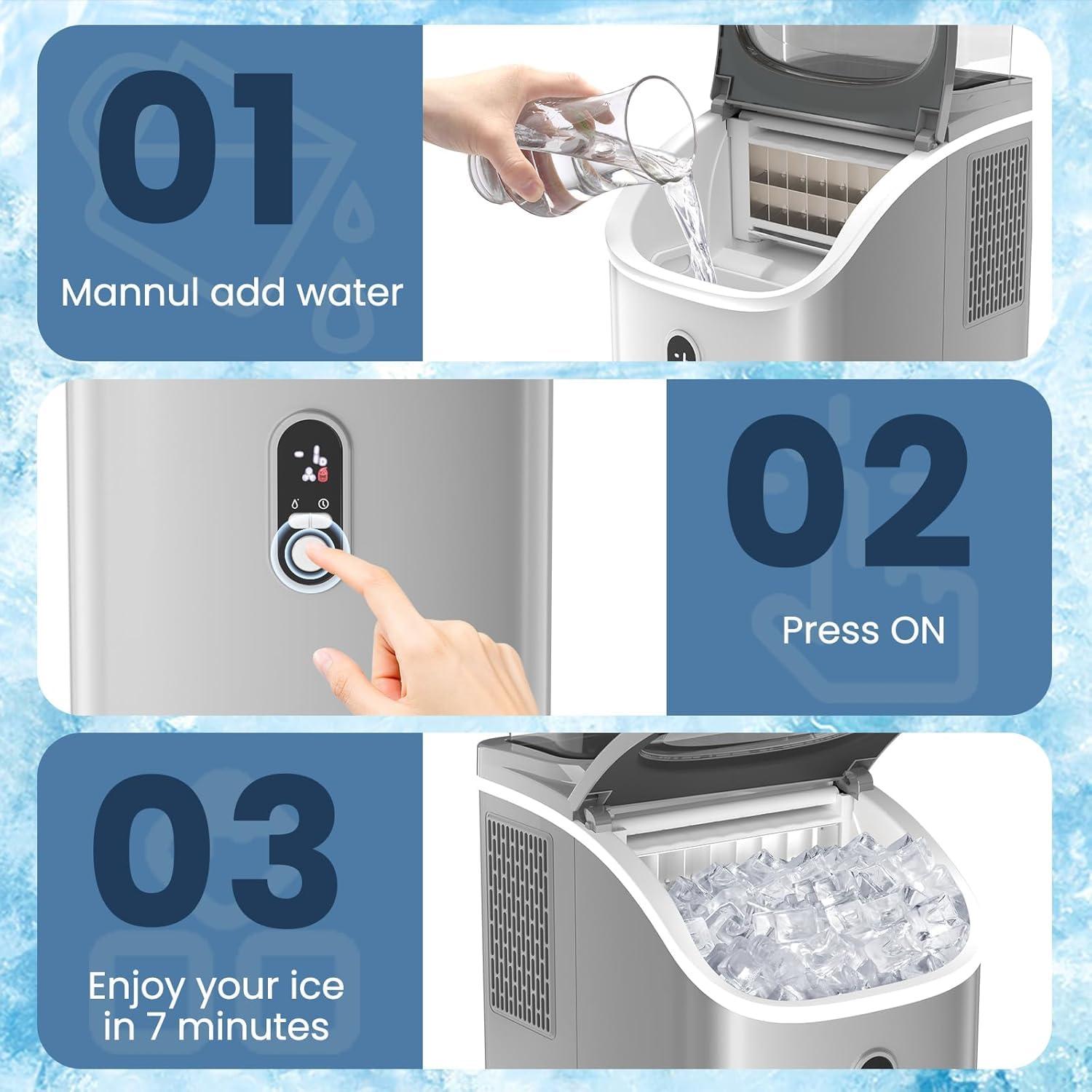 01

Mannul add water

02

Press ON

03

Enjoy your ice in 7 minutes